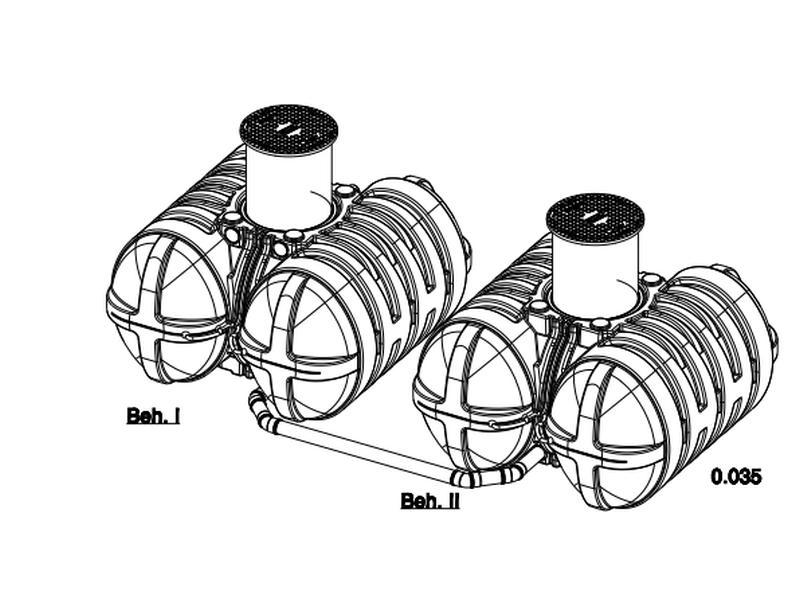 Beh. I

Beh. II

0.035